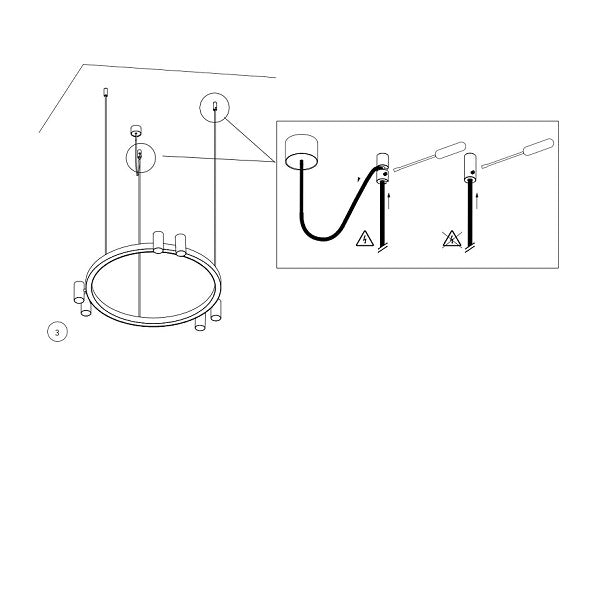 3